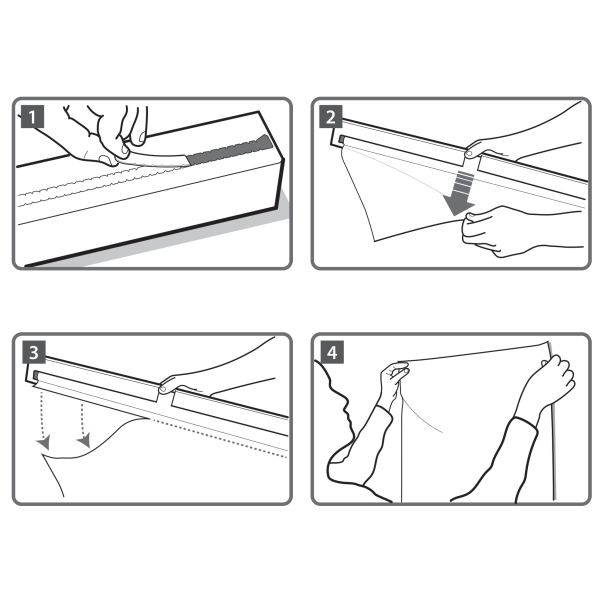 1

2

3

4